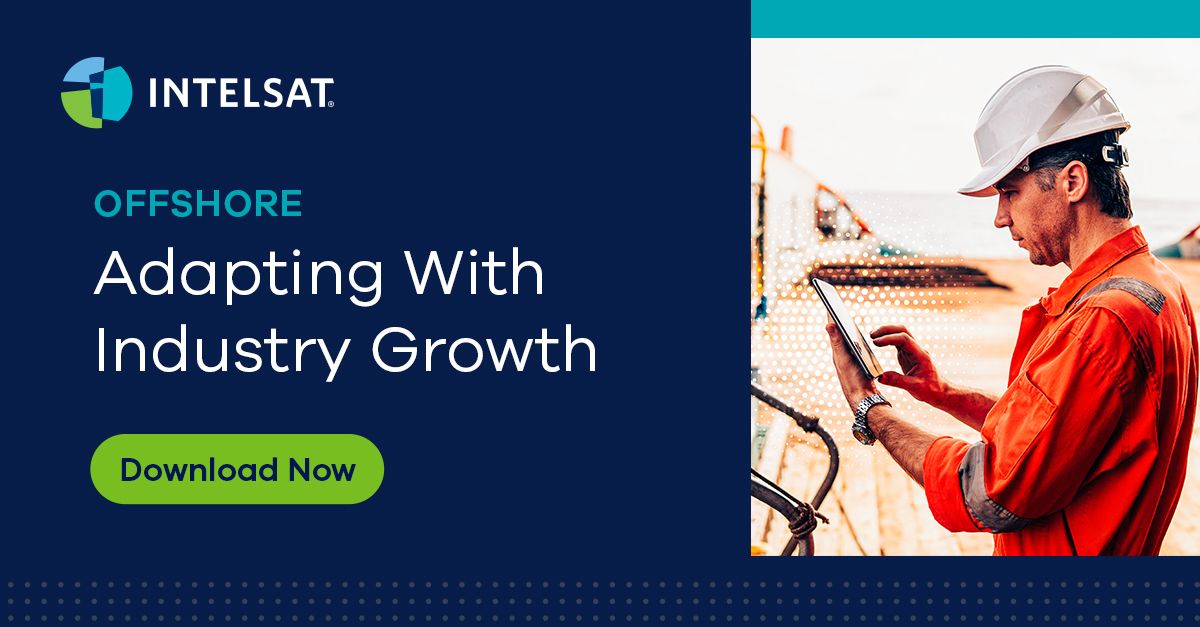 INTELSAT®

OFFSHORE

Adapting With Industry Growth

Download Now