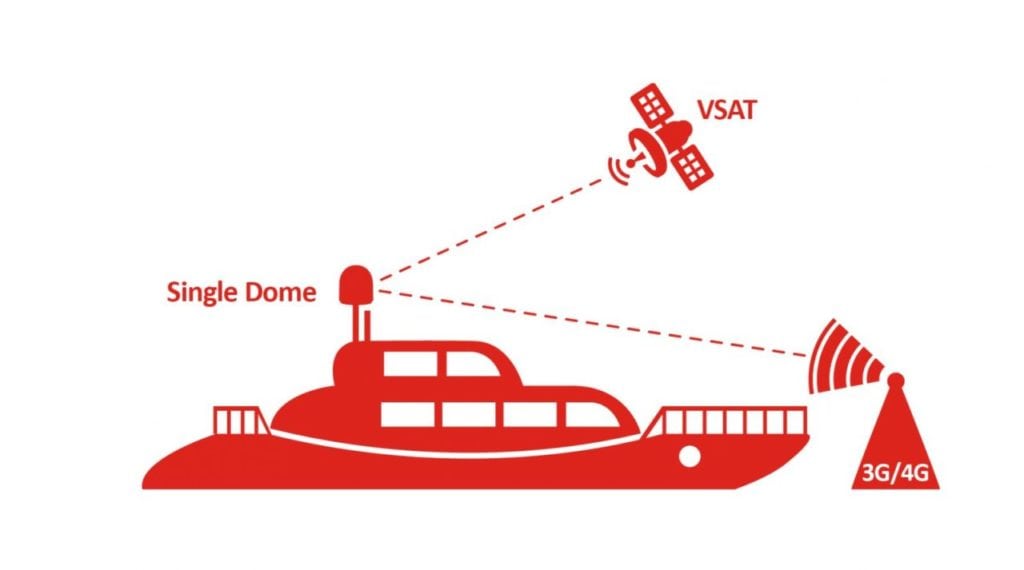 VSAT

Single Dome

3G/4G